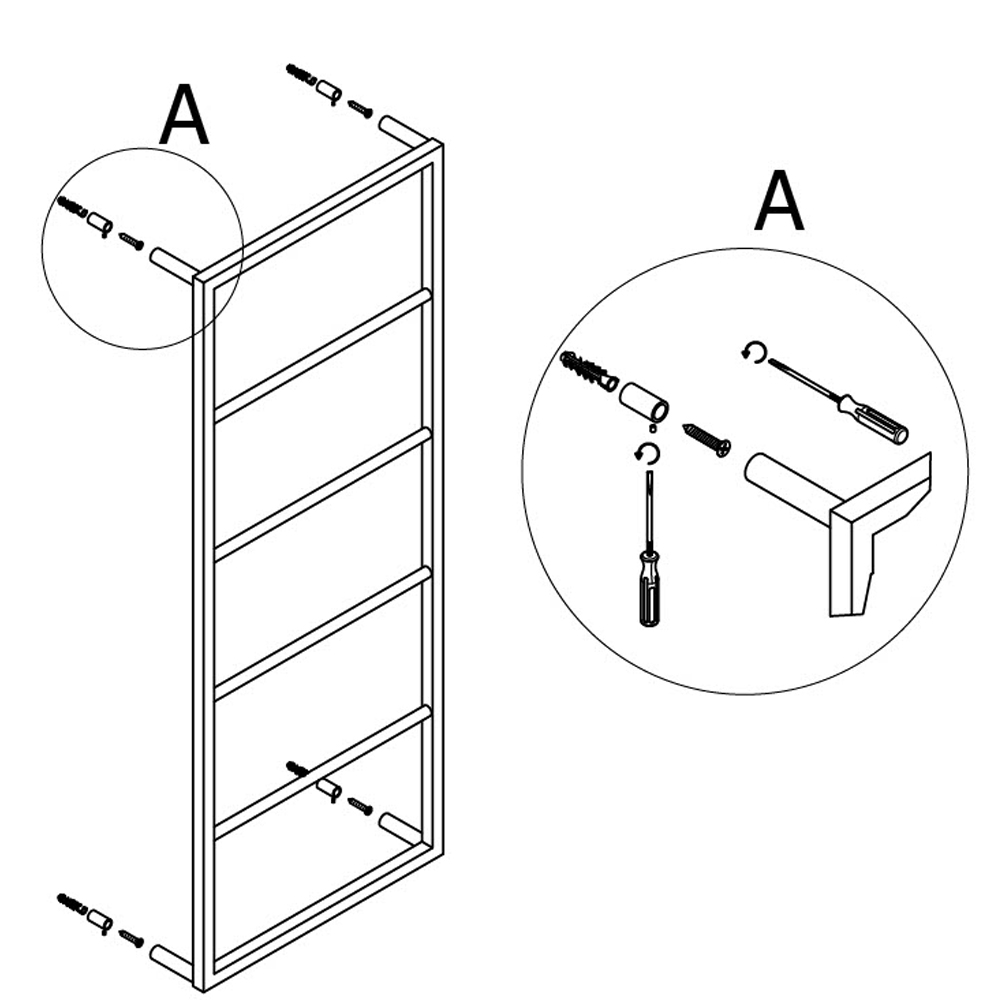 A

A