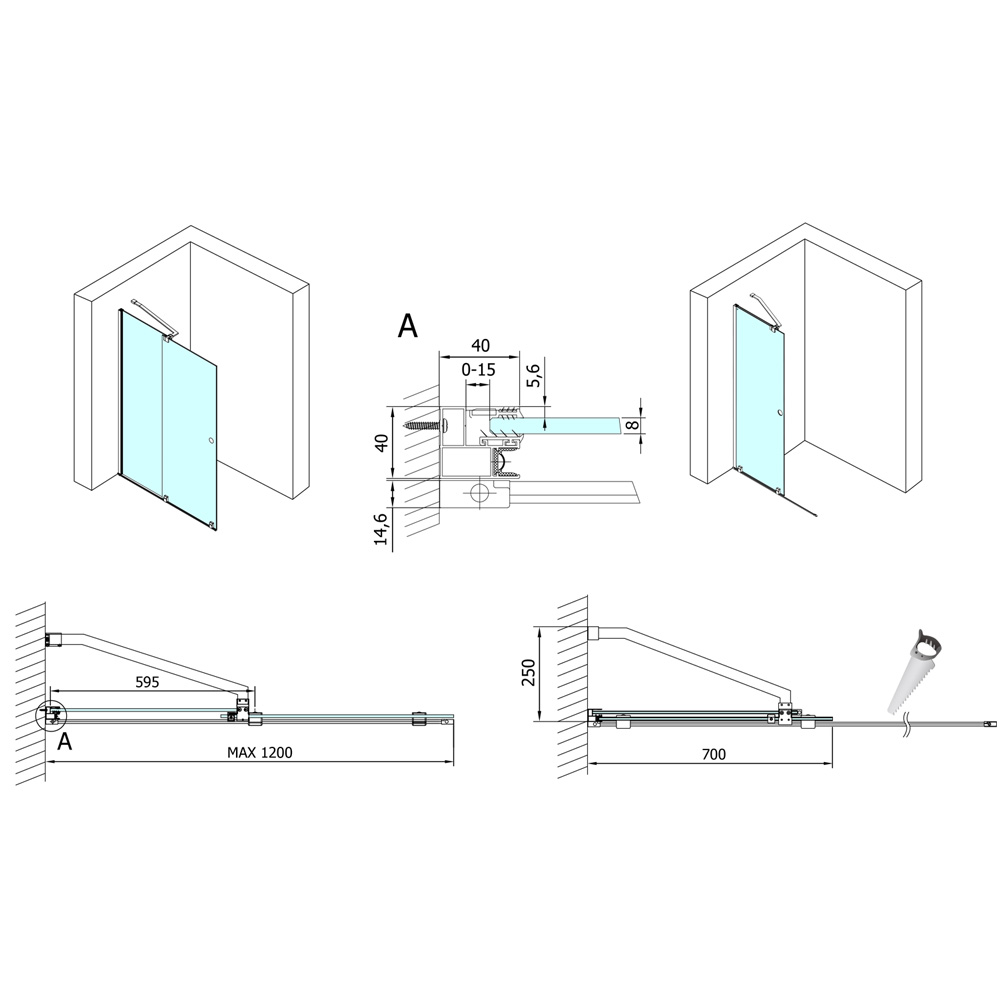 A

40

0-15

5,6

8

40

14,6

595

A

MAX 1200

250

700